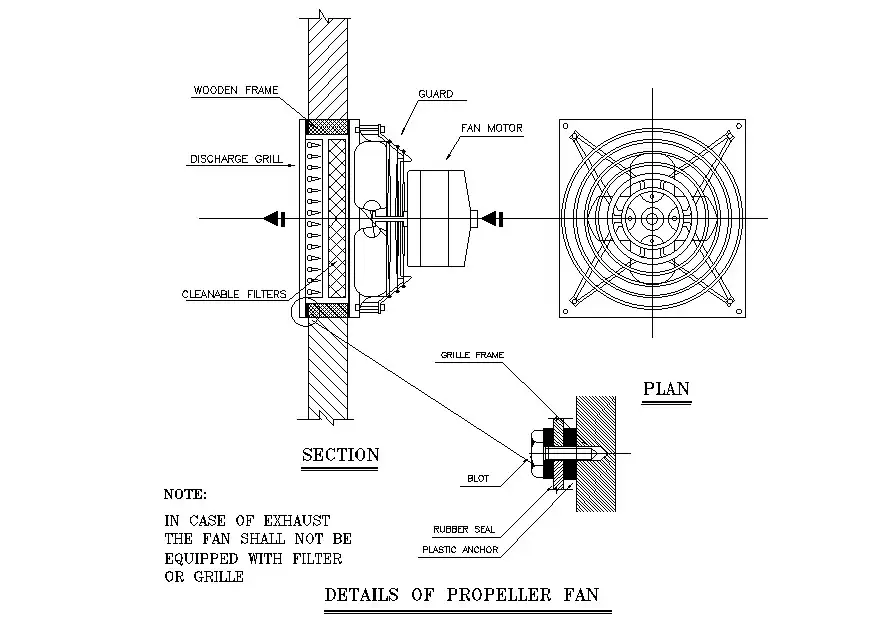 WOODEN FRAME

GUARD

FAN MOTOR

DISCHARGE GRILL

CLEANABLE FILTERS

GRILLE FRAME

PLAN

SECTION

BLOT

RUBBER SEAL

PLASTIC ANCHOR

NOTE:

IN CASE OF EXHAUST THE FAN SHALL NOT BE EQUIPPED WITH FILTER OR GRILLE

DETAILS OF PROPELLER FAN